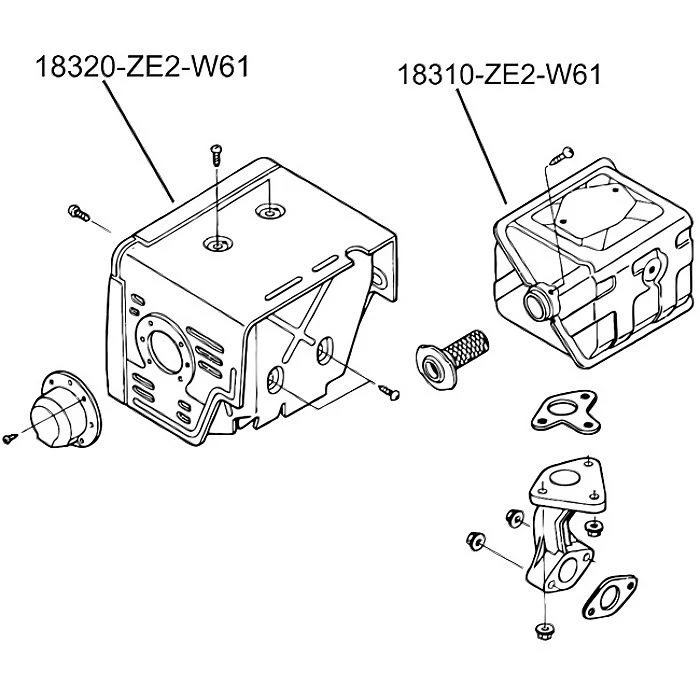 18320-ZE2-W61

18310-ZE2-W61